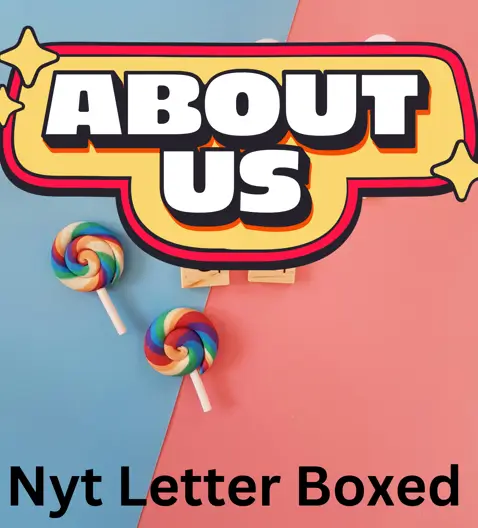 ABOUT US

Nyt Letter Boxed